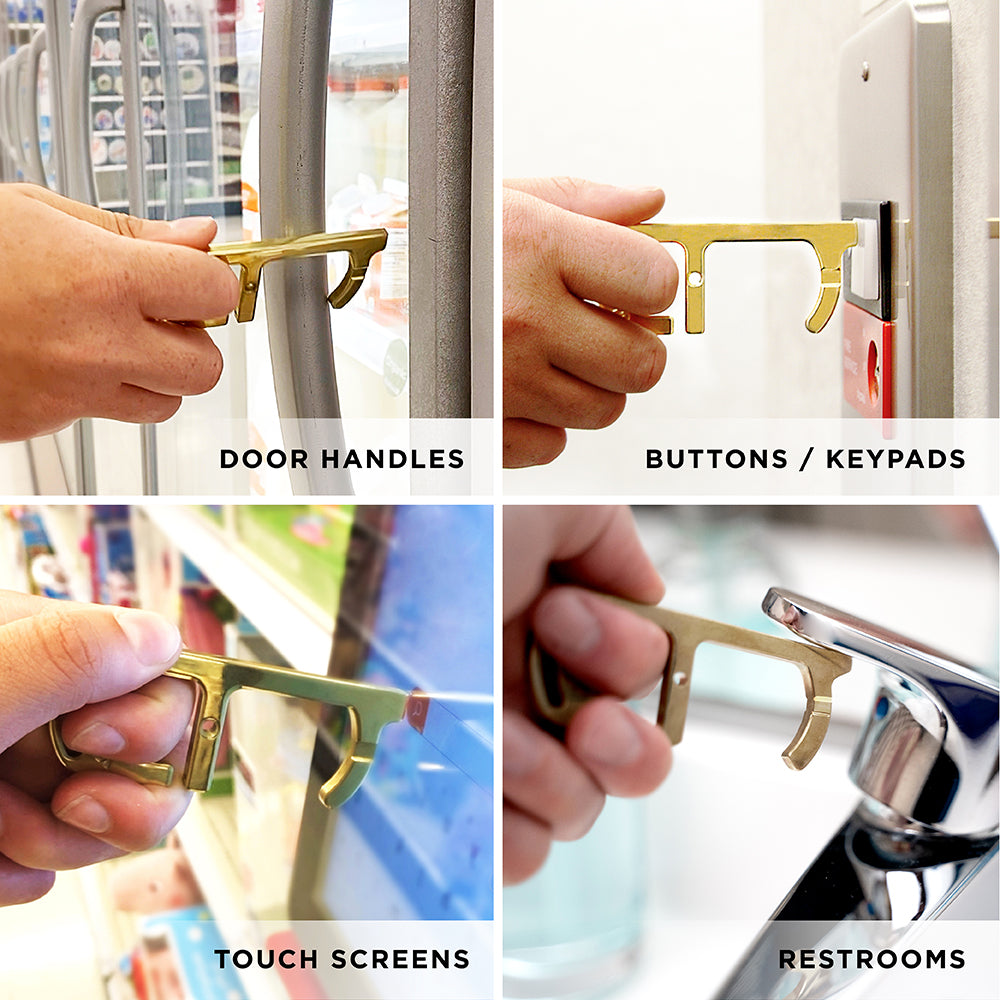 DOOR HANDLES

BUTTONS / KEYPADS

TOUCH SCREENS

RESTROOMS